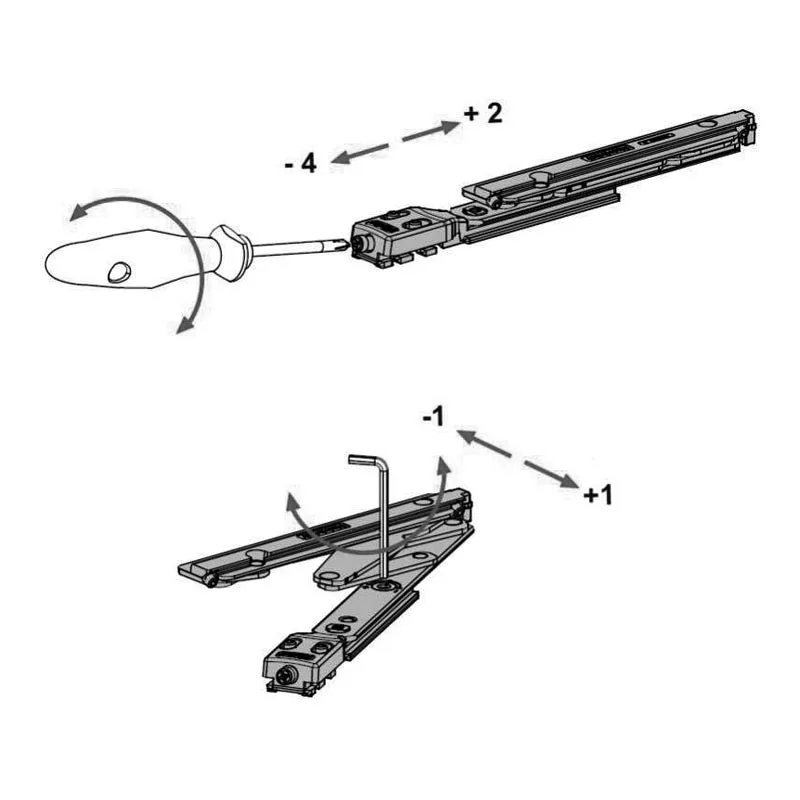 + 2
- 4

-1
+1